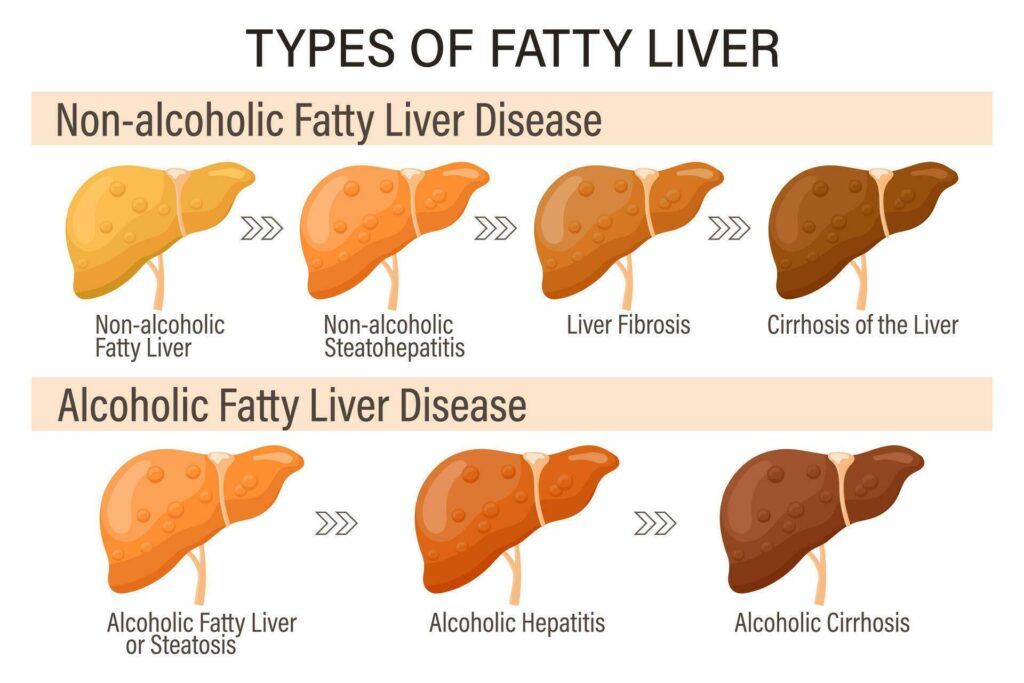 TYPES OF FATTY LIVER

Non-alcoholic Fatty Liver Disease

Non-alcoholic Fatty Liver

Non-alcoholic Steatohepatitis

Liver Fibrosis

Cirrhosis of the Liver

Alcoholic Fatty Liver Disease

Alcoholic Fatty Liver or Steatosis

Alcoholic Hepatitis

Alcoholic Cirrhosis